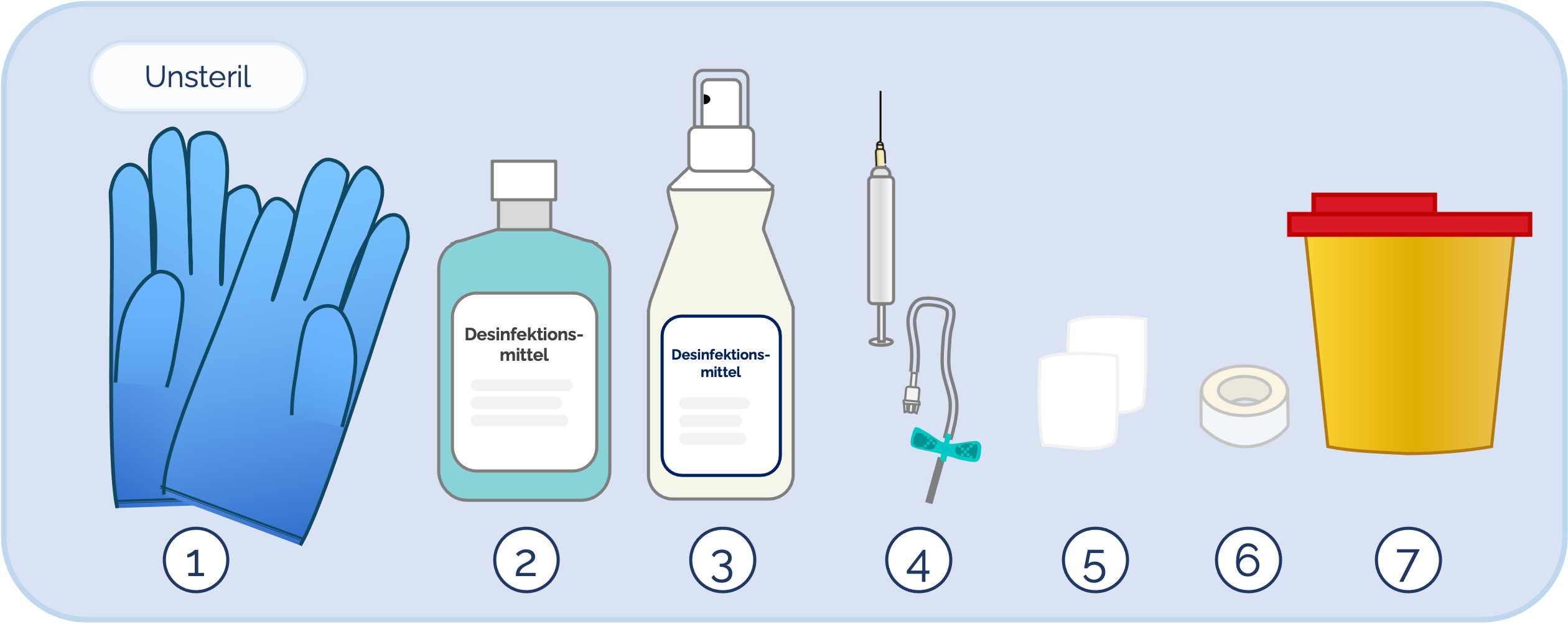 Unsteril

Desinfektionsmittel

Desinfektionsmittel

1 2 3 4 5 6 7